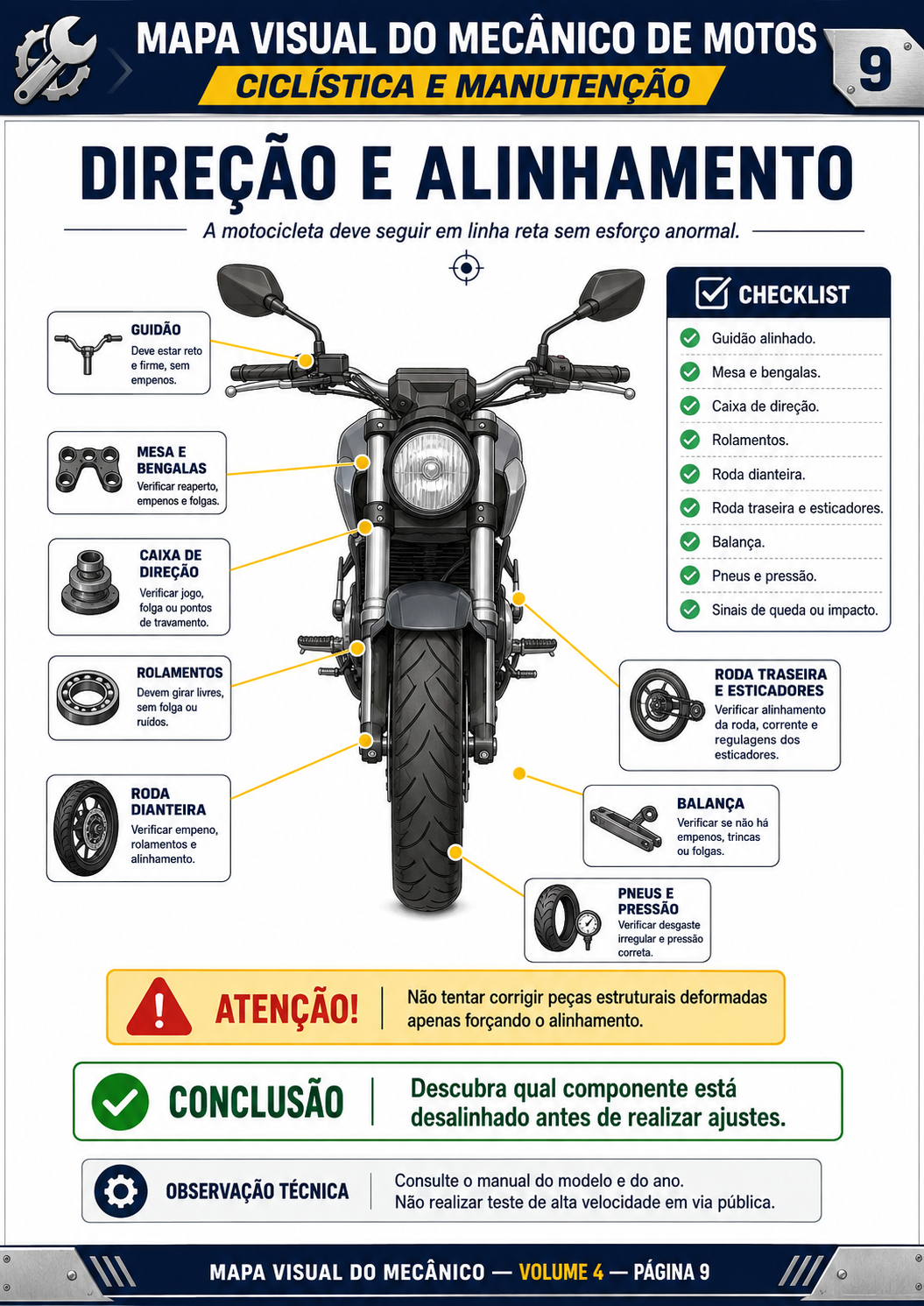 MAPA VISUAL DO MECÂNICO DE MOTOS

CICLÍSTICA E MANUTENÇÃO

9

DIREÇÃO E ALINHAMENTO

A motocicleta deve seguir em linha reta sem esforço anormal.

GUIDÃO
Deve estar reto e firme, sem empenos.

MESA E BENGALAS
Verificar reaperto, empenos e folgas.

CAIXA DE DIREÇÃO
Verificar jogo, folga ou pontos de travamento.

ROLAMENTOS
Devem girar livres, sem folga ou ruídos.

RODA DIANTEIRA
Verificar empeno, rolamentos e alinhamento.

CHECKLIST
Guidão alinhado.
Mesa e bengalas.
Caixa de direção.
Rolamentos.
Roda dianteira.
Roda traseira e esticadores.
Balança.
Pneus e pressão.
Sinais de queda ou impacto.

RODA TRASEIRA E ESTICADORES
Verificar alinhamento da roda, corrente e regulagens dos esticadores.

BALANÇA
Verificar se não há empenos, trincas ou folgas.

PNEUS E PRESSÃO
Verificar desgaste irregular e pressão correta.

ATENÇÃO! Não tentar corrigir peças estruturais deformadas apenas forçando o alinhamento.

CONCLUSÃO Descubra qual componente está desalinhado antes de realizar ajustes.

OBSERVAÇÃO TÉCNICA Consulte o manual do modelo e do ano.
Não realizar teste de alta velocidade em via pública.

MAPA VISUAL DO MECÂNICO — VOLUME 4 — PÁGINA 9